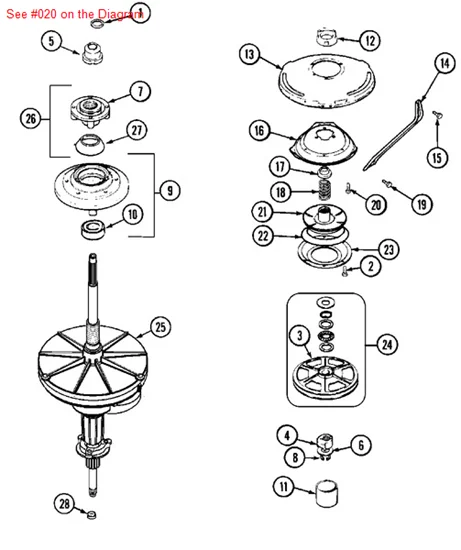 See #020 on the Diagram

1
5
7
26
27
9
10
25
28
12
13
14
15
16
17
18
20
19
21
22
23
2
3
24
4
6
8
11